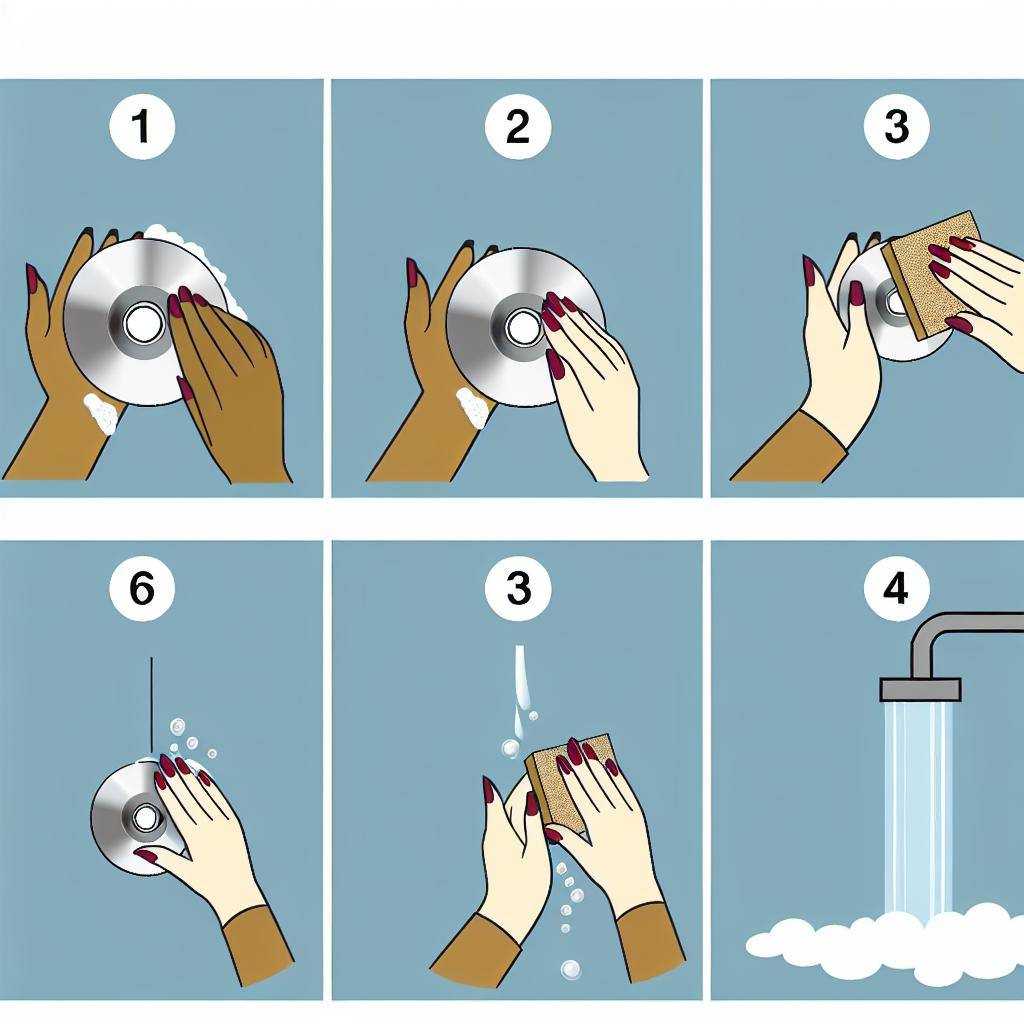 1

2

3

6

3

4